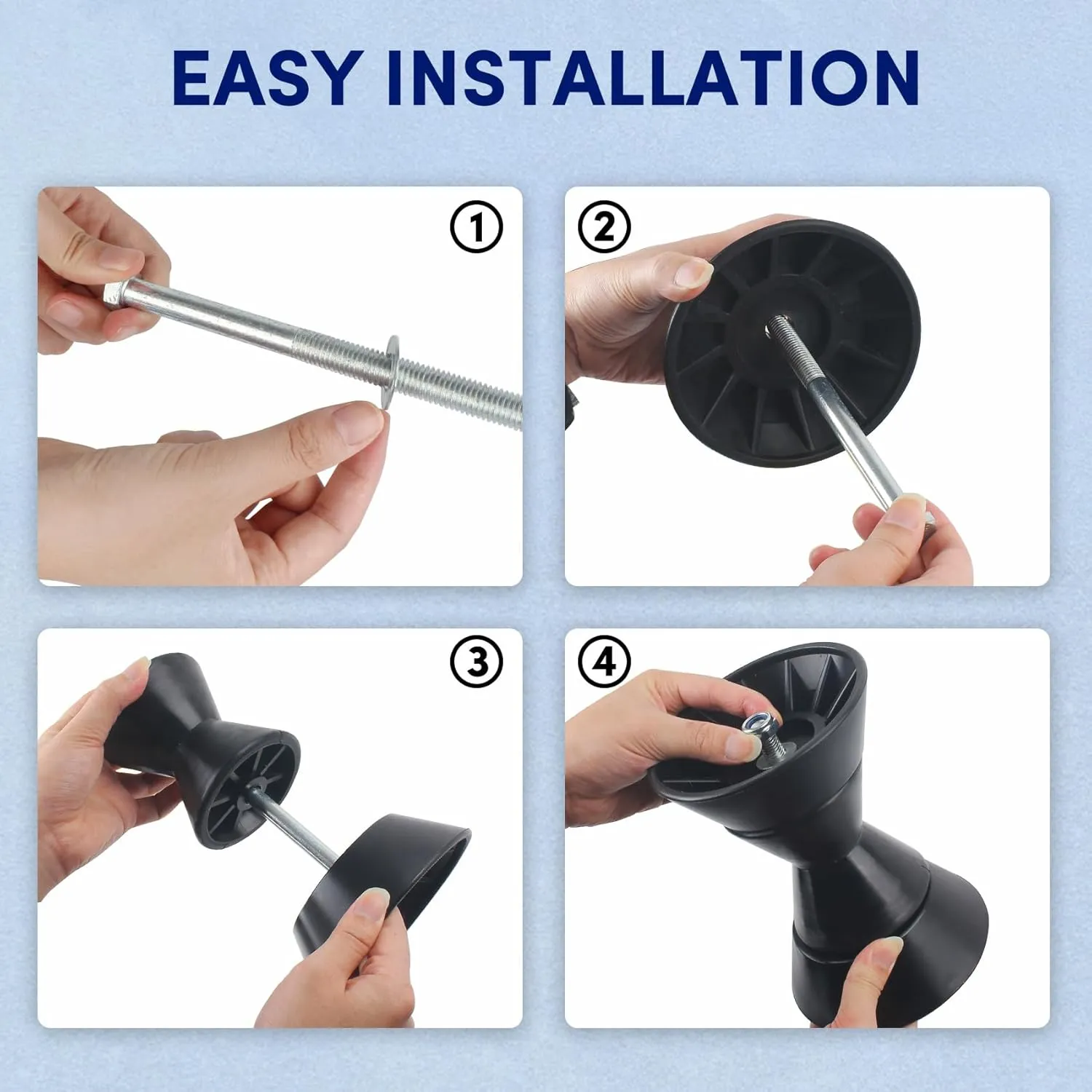 EASY INSTALLATION

①

②

③

④