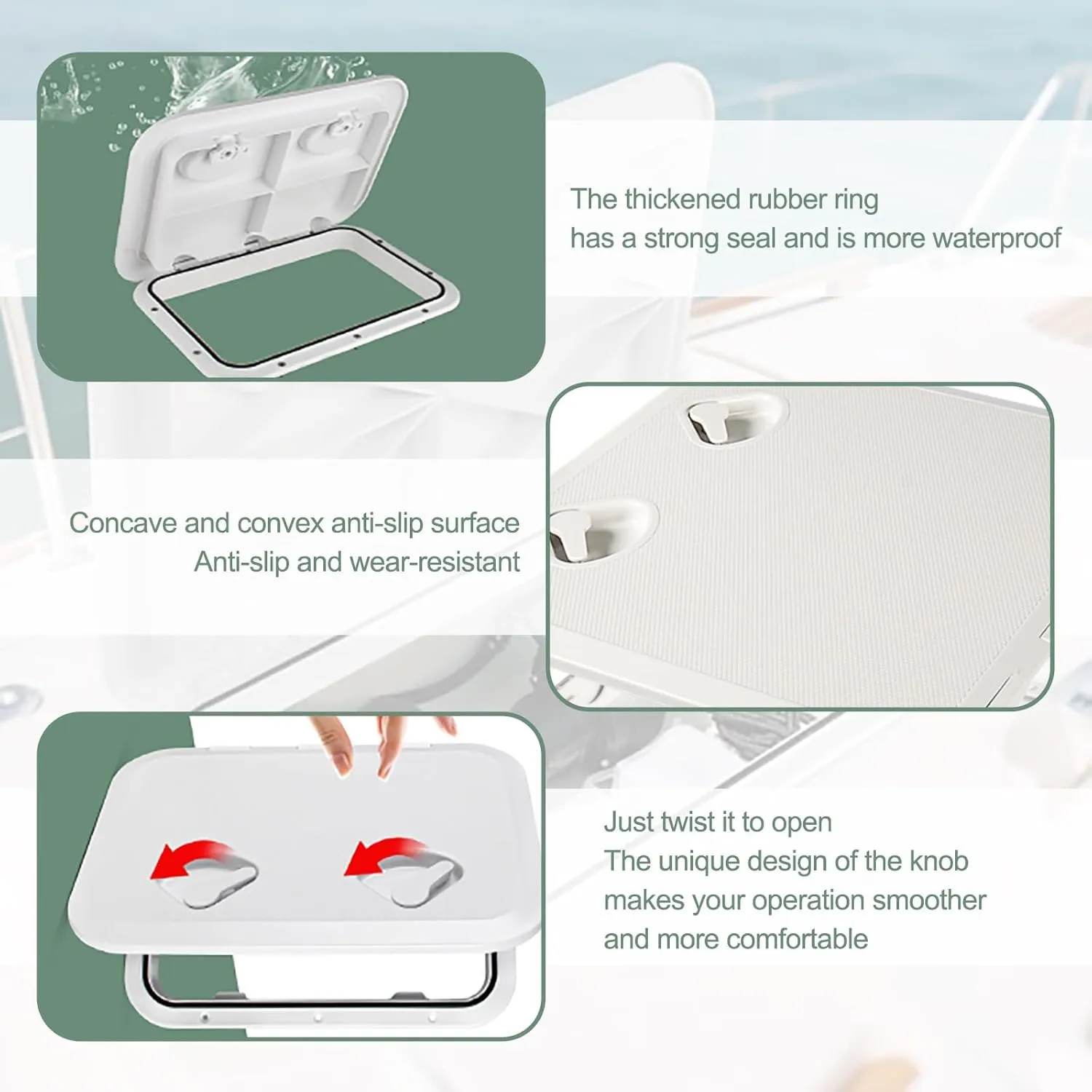 The thickened rubber ring
has a strong seal and is more waterproof

Concave and convex anti-slip surface
Anti-slip and wear-resistant

Just twist it to open
The unique design of the knob
makes your operation smoother
and more comfortable